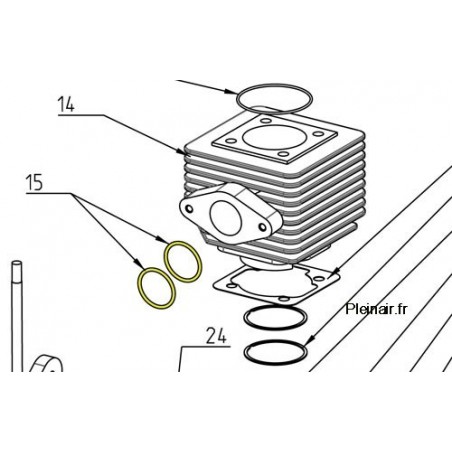 14

15

Pleinair.fr

24